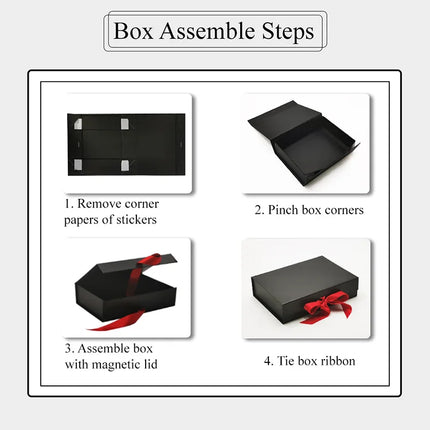 Box Assemble Steps

1. Remove corner papers of stickers

2. Pinch box corners

3. Assemble box with magnetic lid

4. Tie box ribbon