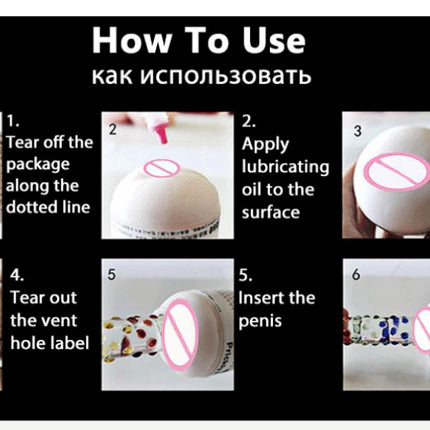 How To Use
как использовать

1.
Tear off the package along the dotted line

2

2.
Apply lubricating oil to the surface

3

4.
Tear out the vent hole label

5

5.
Insert the penis

6