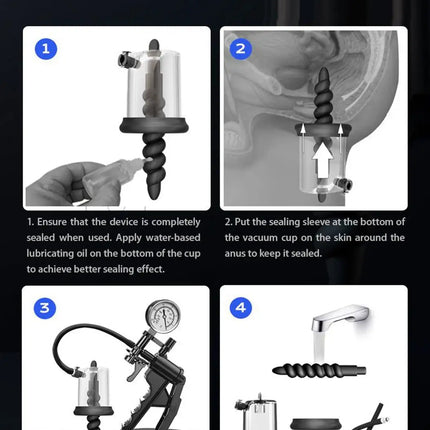 1

2

1. Ensure that the device is completely sealed when used. Apply water-based lubricating oil on the bottom of the cup to achieve better sealing effect.

2. Put the sealing sleeve at the bottom of the vacuum cup on the skin around the anus to keep it sealed.

3

4