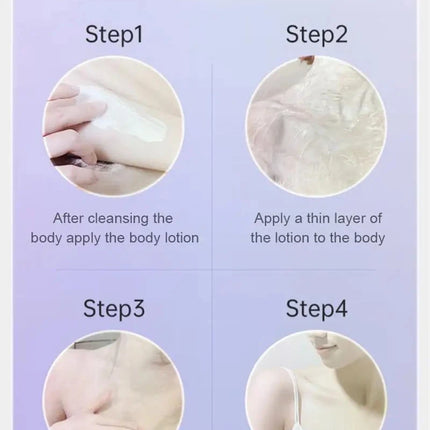 Step1

After cleansing the body apply the body lotion

Step2

Apply a thin layer of the lotion to the body

Step3

Step4