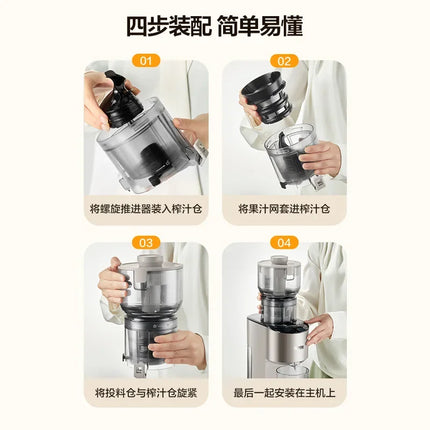 四步装配 简单易懂

01

将螺旋推进器装入榨汁仓

02

将果汁网套进榨汁仓

03

将投料仓与榨汁仓旋紧

04

最后一起安装在主机上