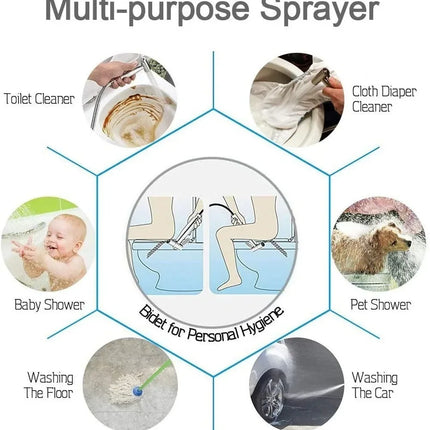 Multi-purpose Sprayer

Toilet Cleaner

Cloth Diaper Cleaner

Baby Shower

Bidet for Personal Hygiene

Pet Shower

Washing The Floor

Washing The Car