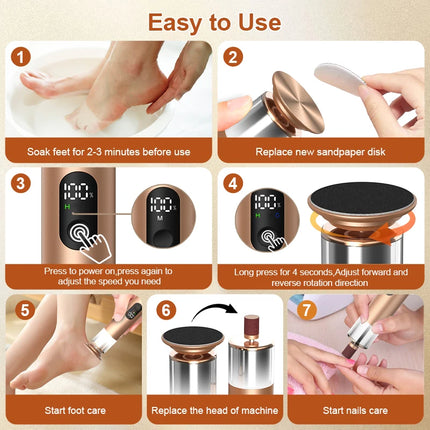 Easy to Use

1

Soak feet for 2-3 minutes before use

2

Replace new sandpaper disk

3

100%
H

100%
M

Press to power on,press again to adjust the speed you need

4

100%
H

Long press for 4 seconds,Adjust forward and reverse rotation direction

5

Start foot care

6

Replace the head of machine

7

Start nails care