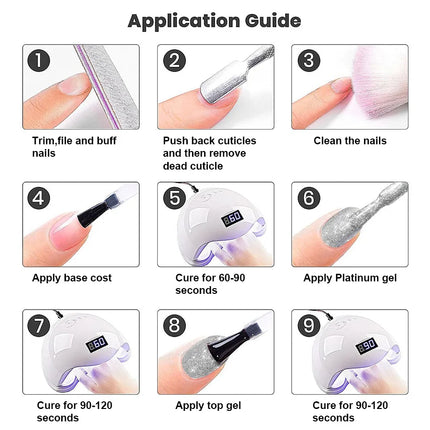 Application Guide

1
Trim,file and buff nails

2
Push back cuticles and then remove dead cuticle

3
Clean the nails

4
Apply base cost

5
60
Cure for 60-90 seconds

6
Apply Platinum gel

7
60
Cure for 90-120 seconds

8
Apply top gel

9
90
Cure for 90-120 seconds