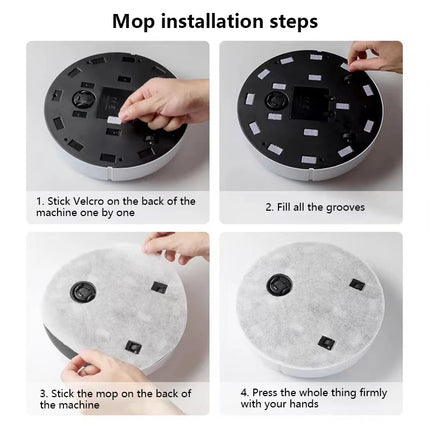 Mop installation steps

1. Stick Velcro on the back of the machine one by one

2. Fill all the grooves

3. Stick the mop on the back of the machine

4. Press the whole thing firmly with your hands