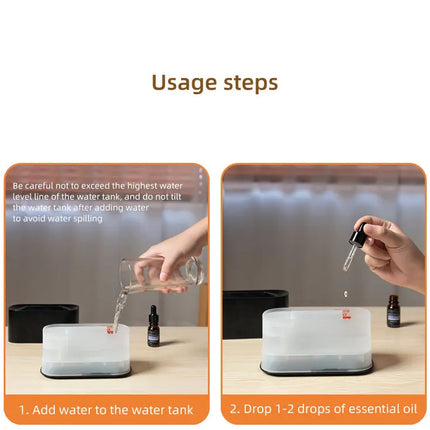 Usage steps

Be careful not to exceed the highest water level line of the water tank, and do not tilt the water tank after adding water to avoid water spilling

1. Add water to the water tank

2. Drop 1-2 drops of essential oil