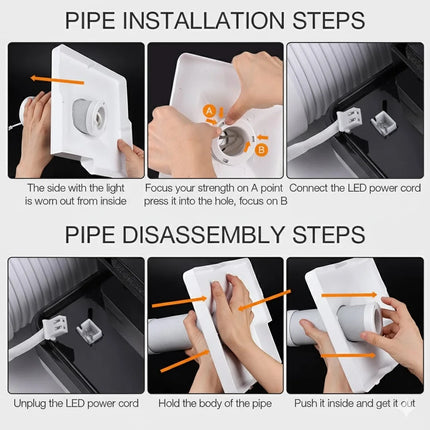 PIPE INSTALLATION STEPS

A

B

The side with the light is worn out from inside

Focus your strength on A point press it into the hole, focus on B

Connect the LED power cord

PIPE DISASSEMBLY STEPS

Unplug the LED power cord

Hold the body of the pipe

Push it inside and get it out