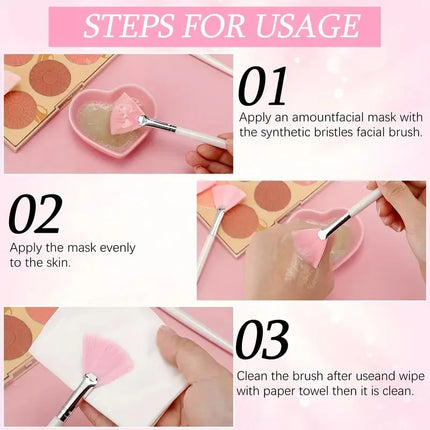 STEPS FOR USAGE

01

Apply an amountfacial mask with the synthetic bristles facial brush.

02

Apply the mask evenly to the skin.

03

Clean the brush after useand wipe with paper towel then it is clean.