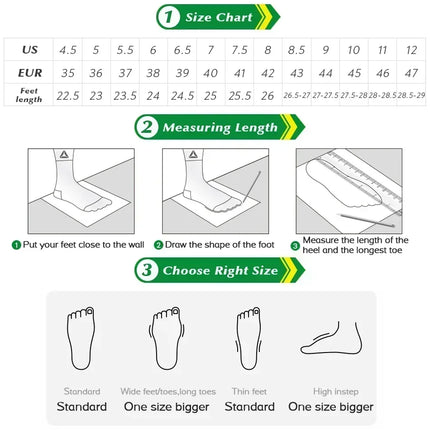 1 Size Chart

| US | 4.5 | 5 | 5.5 | 6 | 6.5 | 7 | 7.5 | 8 | 8.5 | 9 | 10 | 11 | 12 |
|---|---|---|---|---|---|---|---|---|---|---|---|---|---|
| EUR | 35 | 36 | 37 | 38 | 39 | 40 | 41 | 42 | 43 | 44 | 45 | 46 | 47 |
| Feet length | 22.5 | 23 | 23.5 | 24 | 24.5 | 25 | 25.5 | 26 | 26.5-27 | 27-27.5 | 27.5-28 | 28-28.5 | 28.5-29 |

2 Measuring Length

1 Put your feet close to the wall
2 Draw the shape of the foot
3 Measure the length of the heel and the longest toe

3 Choose Right Size

Standard
Standard

Wide feet/toes,long toes
One size bigger

Thin feet
Standard

High instep
One size bigger