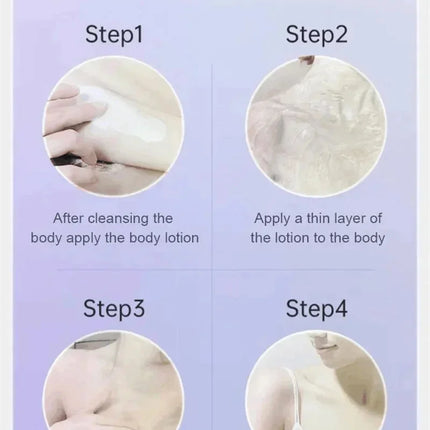 Step1

After cleansing the body apply the body lotion

Step2

Apply a thin layer of the lotion to the body

Step3

Step4