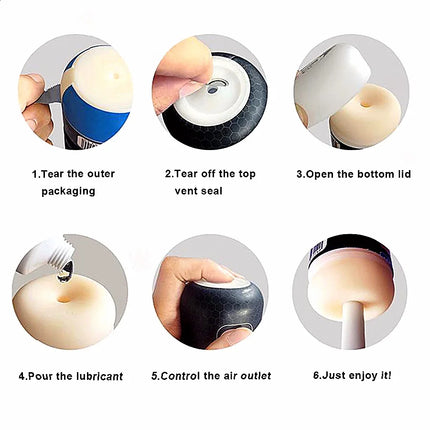 1.Tear the outer packaging

2.Tear off the top vent seal

3.Open the bottom lid

4.Pour the lubricant

5.Control the air outlet

6.Just enjoy it!