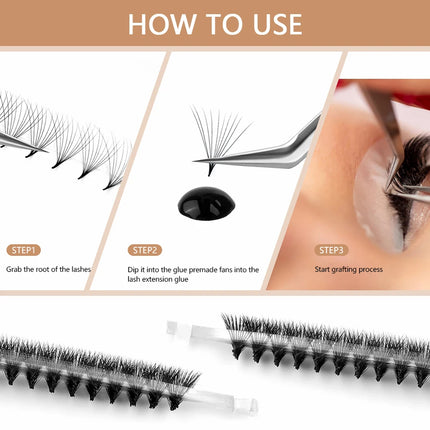 HOW TO USE

STEP1

Grab the root of the lashes

STEP2

Dip it into the glue premade fans into the lash extension glue

STEP3

Start grafting process