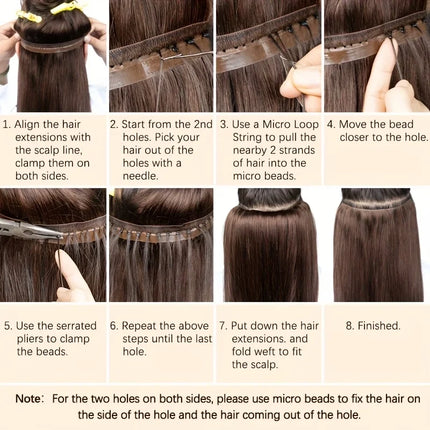 1. Align the hair extensions with the scalp line, clamp them on both sides.

2. Start from the 2nd holes. Pick your hair out of the holes with a needle.

3. Use a Micro Loop String to pull the nearby 2 strands of hair into the micro beads.

4. Move the bead closer to the hole.

5. Use the serrated pliers to clamp the beads.

6. Repeat the above steps until the last hole.

7. Put down the hair extensions. and fold weft to fit the scalp.

8. Finished.

Note: For the two holes on both sides, please use micro beads to fix the hair on the side of the hole and the hair coming out of the hole.