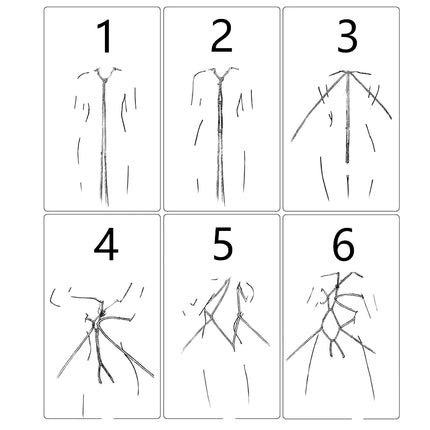 1

2

3

4

5

6