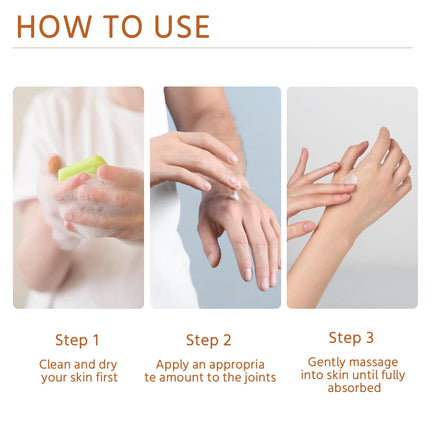 HOW TO USE

Step 1

Clean and dry your skin first

Step 2

Apply an appropria te amount to the joints

Step 3

Gently massage into skin until fully absorbed