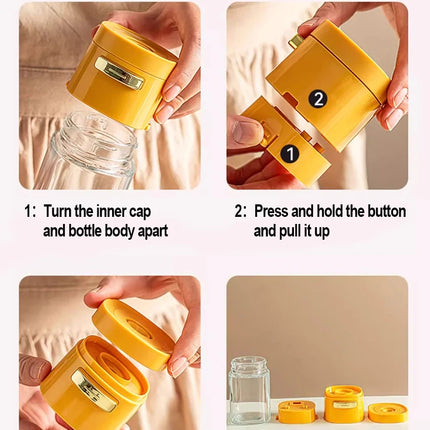 2

1

1: Turn the inner cap and bottle body apart

2: Press and hold the button and pull it up