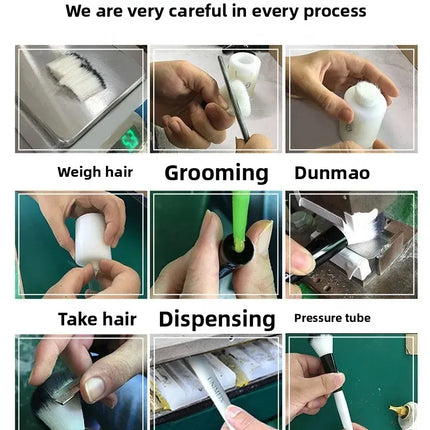 We are very careful in every process

Weigh hair

Grooming

Dunmao

Take hair

Dispensing

Pressure tube