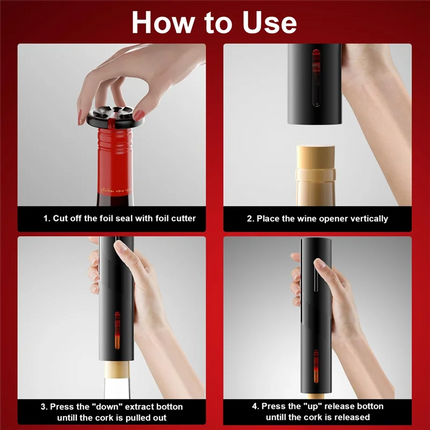 How to Use

1. Cut off the foil seal with foil cutter

2. Place the wine opener vertically

3. Press the "down" extract botton untill the cork is pulled out

4. Press the "up" release botton untill the cork is released