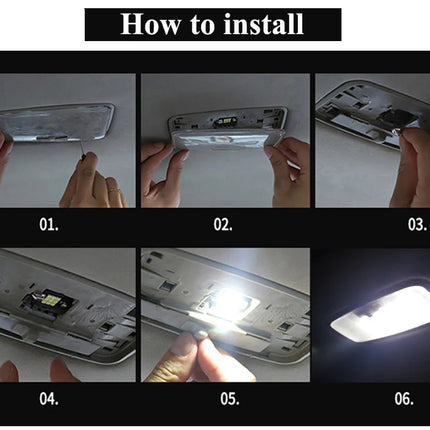 How to install

01.

02.

03.

04.

05.

06.