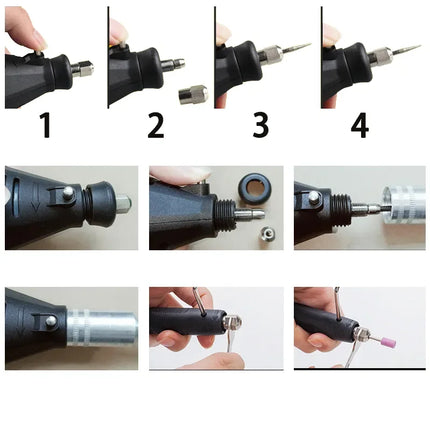 1 2 3 4