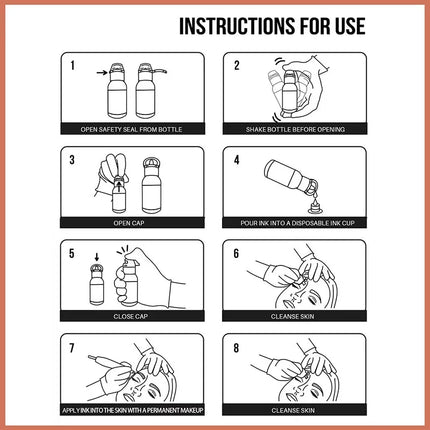 INSTRUCTIONS FOR USE

1
OPEN SAFETY SEAL FROM BOTTLE

2
SHAKE BOTTLE BEFORE OPENING

3
OPEN CAP

4
POUR INK INTO A DISPOSABLE INK CUP

5
CLOSE CAP

6
CLEANSE SKIN

7
APPLY INK INTO THE SKIN WITH A PERMANENT MAKEUP

8
CLEANSE SKIN