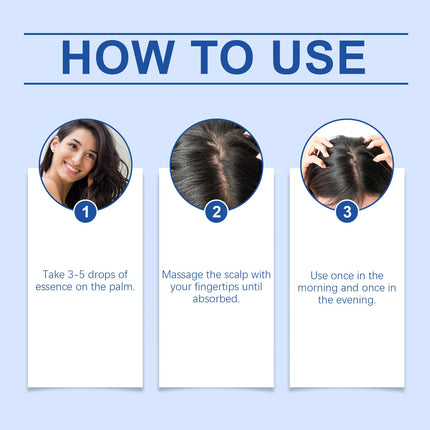 HOW TO USE

1

Take 3-5 drops of essence on the palm.

2

Massage the scalp with your fingertips until absorbed.

3

Use once in the morning and once in the evening.