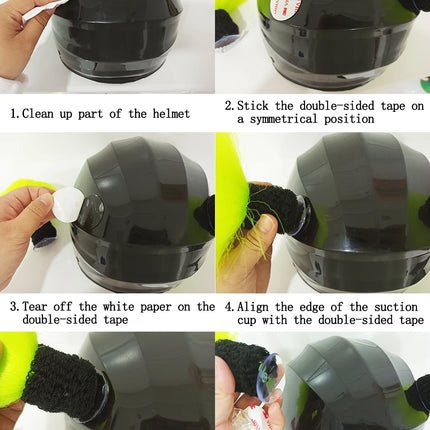 1. Clean up part of the helmet

2. Stick the double-sided tape on a symmetrical position

3. Tear off the white paper on the double-sided tape

4. Align the edge of the suction cup with the double-sided tape