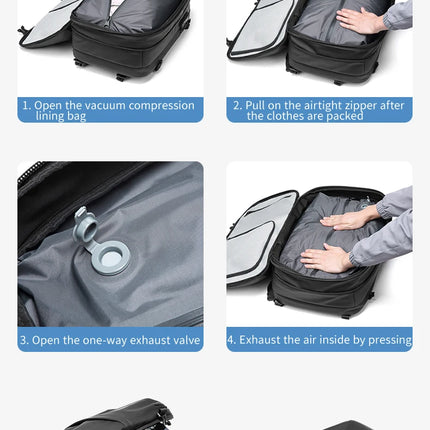 1. Open the vacuum compression lining bag

2. Pull on the airtight zipper after the clothes are packed

3. Open the one-way exhaust valve

4. Exhaust the air inside by pressing