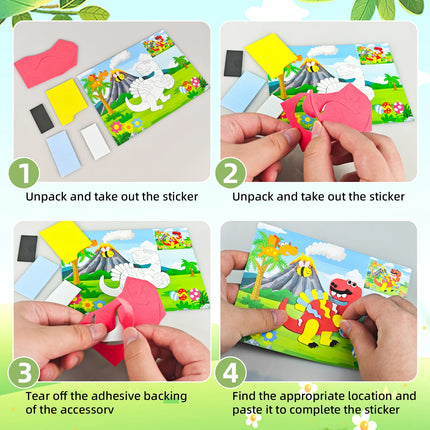 1

Unpack and take out the sticker

2

Unpack and take out the sticker

3

Tear off the adhesive backing of the accessorv

4

Find the appropriate location and paste it to complete the sticker