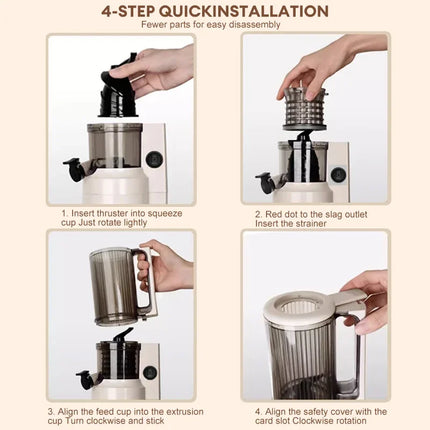 4-STEP QUICKINSTALLATION
Fewer parts for easy disassembly

1. Insert thruster into squeeze cup Just rotate lightly

2. Red dot to the slag outlet Insert the strainer

3. Align the feed cup into the extrusion cup Turn clockwise and stick

4. Align the safety cover with the card slot Clockwise rotation