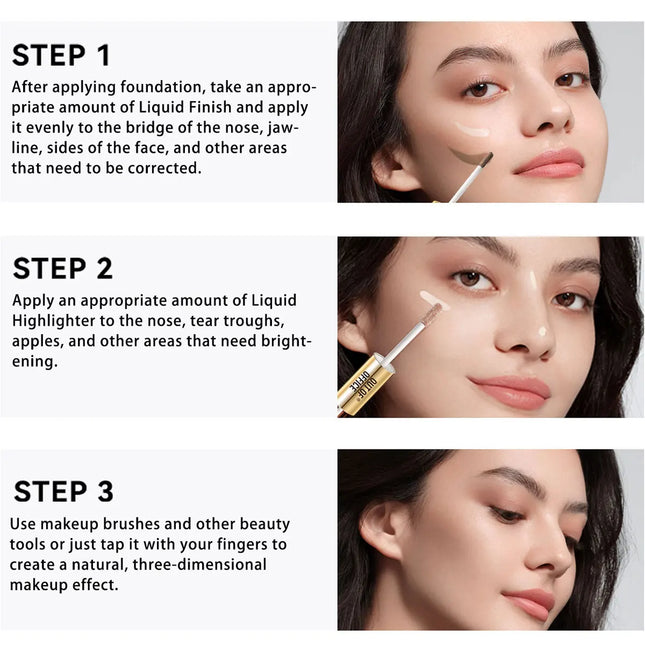 STEP 1

After applying foundation, take an appropriate amount of Liquid Finish and apply it evenly to the bridge of the nose, jawline, sides of the face, and other areas that need to be corrected.

STEP 2

Apply an appropriate amount of Liquid Highlighter to the nose, tear troughs, apples, and other areas that need brightening.

OUT OF OFFICE

STEP 3

Use makeup brushes and other beauty tools or just tap it with your fingers to create a natural, three-dimensional makeup effect.