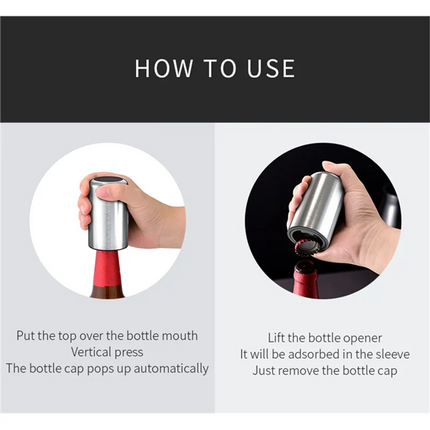 HOW TO USE

Put the top over the bottle mouth
Vertical press
The bottle cap pops up automatically

Lift the bottle opener
It will be adsorbed in the sleeve
Just remove the bottle cap