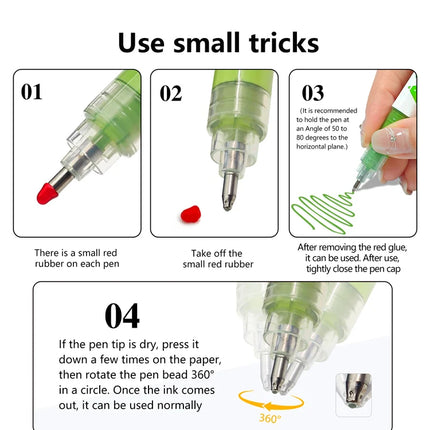 Use small tricks

01

There is a small red rubber on each pen

02

Take off the small red rubber

03

(It is recommended to hold the pen at an Angle of 50 to 80 degrees to the horizontal plane.)

After removing the red glue, it can be used. After use, tightly close the pen cap

04

If the pen tip is dry, press it down a few times on the paper, then rotate the pen bead 360° in a circle. Once the ink comes out, it can be used normally

360°