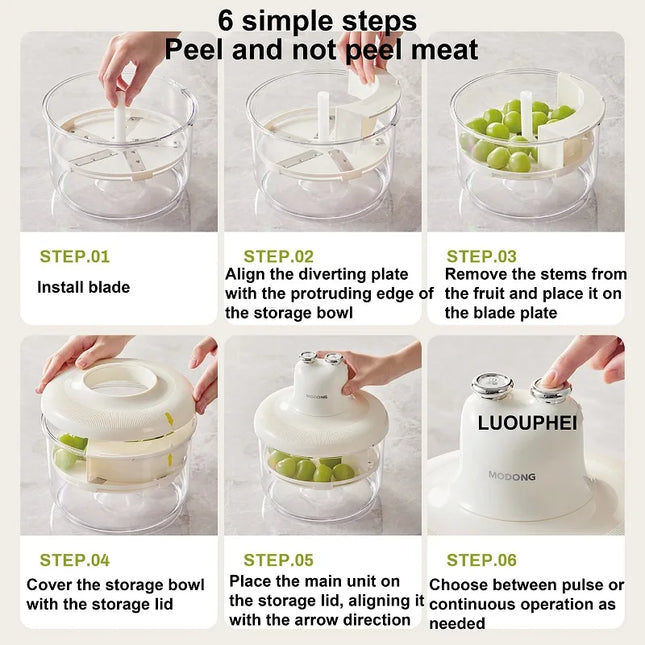 6 simple steps
Peel and not peel meat

STEP.01
Install blade

STEP.02
Align the diverting plate with the protruding edge of the storage bowl

STEP.03
Remove the stems from the fruit and place it on the blade plate

MODONG

LUOUPHEI

MODONG

STEP.04
Cover the storage bowl with the storage lid

STEP.05
Place the main unit on the storage lid, aligning it with the arrow direction

STEP.06
Choose between pulse or continuous operation as needed