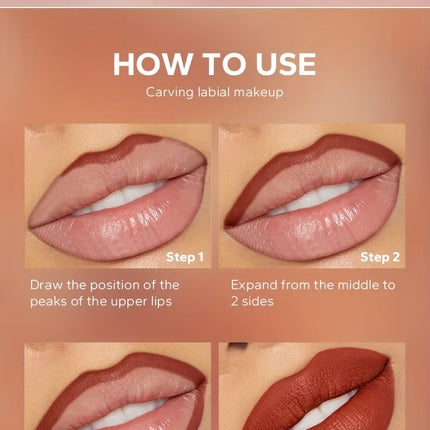 HOW TO USE
Carving labial makeup

Step 1
Draw the position of the peaks of the upper lips

Step 2
Expand from the middle to 2 sides