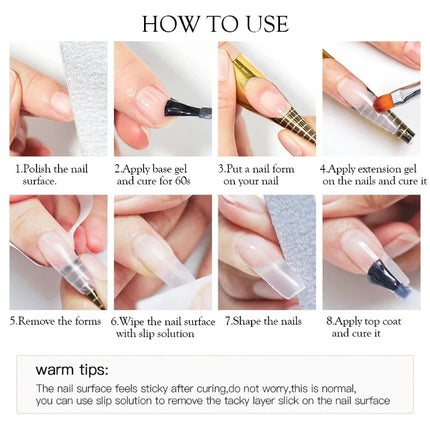 HOW TO USE

1.Polish the nail surface.

2.Apply base gel and cure for 60s

3.Put a nail form on your nail

4.Apply extension gel on the nails and cure it

5.Remove the forms

6.Wipe the nail surface with slip solution

7.Shape the nails

8.Apply top coat and cure it

warm tips:

The nail surface feels sticky after curing,do not worry,this is normal, you can use slip solution to remove the tacky layer slick on the nail surface