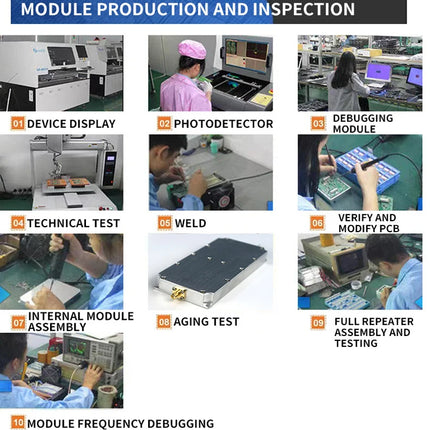 MODULE PRODUCTION AND INSPECTION

01 DEVICE DISPLAY

02 PHOTODETECTOR

03 DEBUGGING MODULE

04 TECHNICAL TEST

05 WELD

06 VERIFY AND MODIFY PCB

07 INTERNAL MODULE ASSEMBLY

08 AGING TEST

09 FULL REPEATER ASSEMBLY AND TESTING

10 MODULE FREQUENCY DEBUGGING