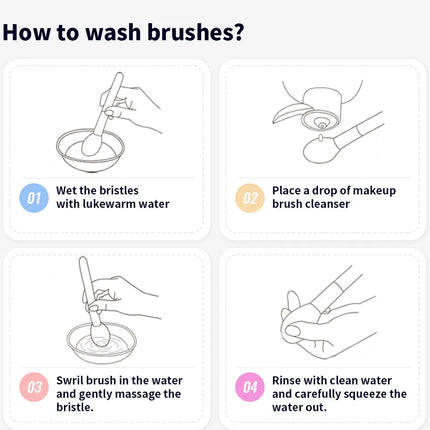 How to wash brushes?

01 Wet the bristles with lukewarm water

02 Place a drop of makeup brush cleanser

03 Swril brush in the water and gently massage the bristle.

04 Rinse with clean water and carefully squeeze the water out.