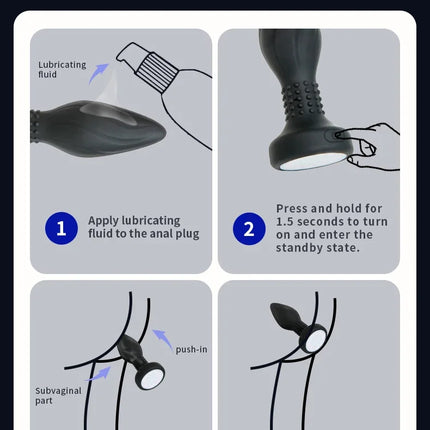 Lubricating fluid

1 Apply lubricating fluid to the anal plug

2 Press and hold for 1.5 seconds to turn on and enter the standby state.

push-in

Subvaginal part