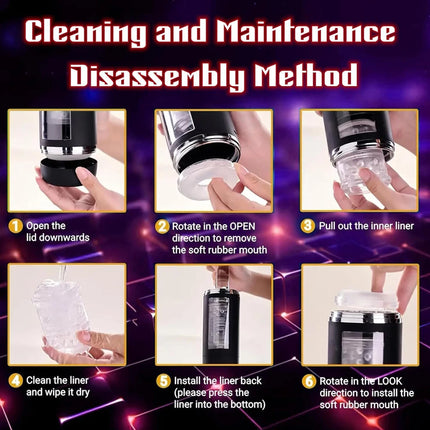 Cleaning and Maintenance Disassembly Method

1 Open the lid downwards

2 Rotate in the OPEN direction to remove the soft rubber mouth

3 Pull out the inner liner

4 Clean the liner and wipe it dry

5 Install the liner back (please press the liner into the bottom)

6 Rotate in the LOOK direction to install the soft rubber mouth