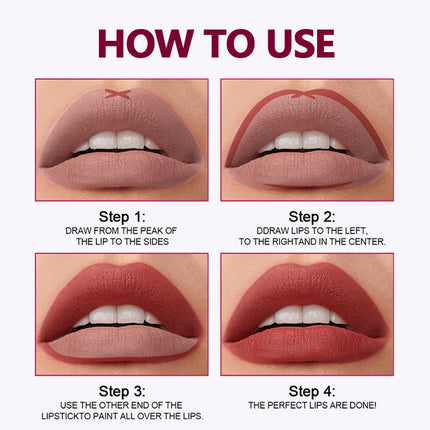 HOW TO USE

Step 1:
DRAW FROM THE PEAK OF THE LIP TO THE SIDES

Step 2:
DDRAW LIPS TO THE LEFT, TO THE RIGHTAND IN THE CENTER.

Step 3:
USE THE OTHER END OF THE LIPSTICKTO PAINT ALL OVER THE LIPS.

Step 4:
THE PERFECT LIPS ARE DONE!