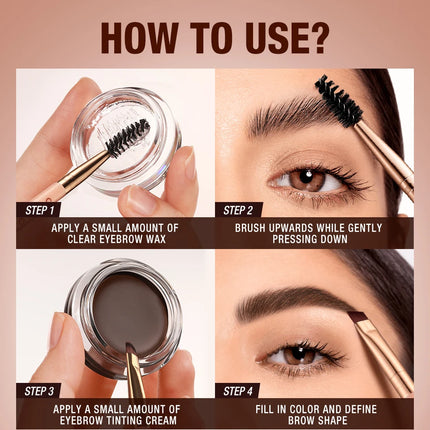 HOW TO USE?

STEP 1

APPLY A SMALL AMOUNT OF CLEAR EYEBROW WAX

STEP 2

BRUSH UPWARDS WHILE GENTLY PRESSING DOWN

STEP 3

APPLY A SMALL AMOUNT OF EYEBROW TINTING CREAM

STEP 4

FILL IN COLOR AND DEFINE BROW SHAPE