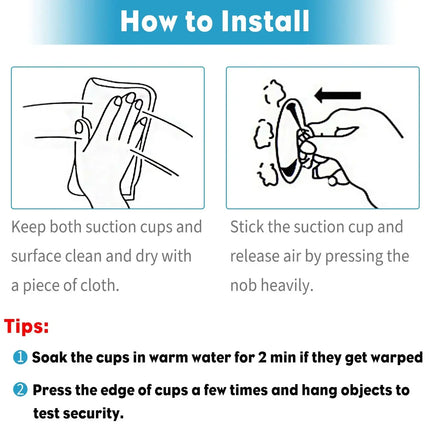 How to Install

Keep both suction cups and surface clean and dry with a piece of cloth.

Stick the suction cup and release air by pressing the nob heavily.

Tips:

1 Soak the cups in warm water for 2 min if they get warped

2 Press the edge of cups a few times and hang objects to test security.