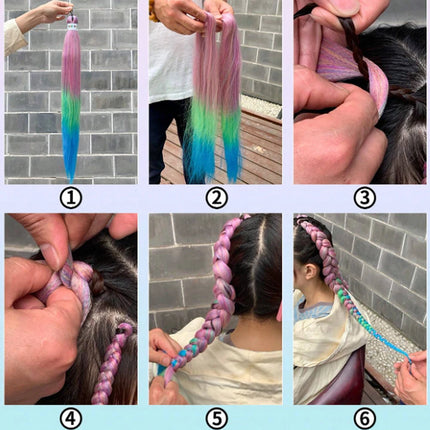 ①

②

③

④

⑤

⑥