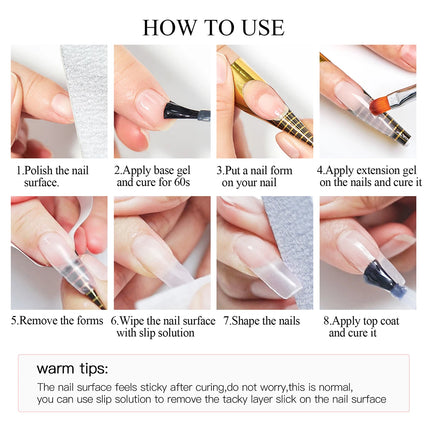 HOW TO USE

1.Polish the nail surface.

2.Apply base gel and cure for 60s

3.Put a nail form on your nail

4.Apply extension gel on the nails and cure it

5.Remove the forms

6.Wipe the nail surface with slip solution

7.Shape the nails

8.Apply top coat and cure it

warm tips:

The nail surface feels sticky after curing,do not worry,this is normal, you can use slip solution to remove the tacky layer slick on the nail surface