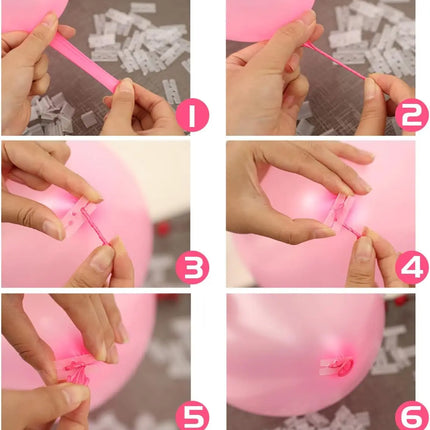 1
2
3
4
5
6