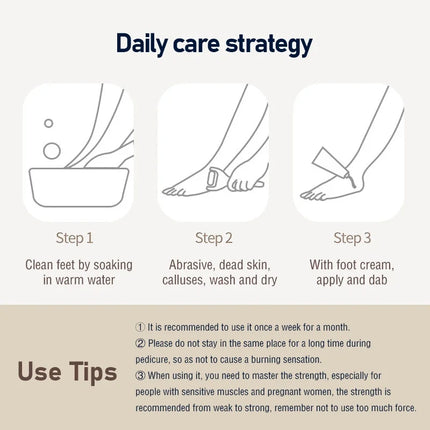 Daily care strategy

Step 1

Clean feet by soaking in warm water

Step 2

Abrasive, dead skin, calluses, wash and dry

Step 3

With foot cream, apply and dab

Use Tips

① It is recommended to use it once a week for a month.
② Please do not stay in the same place for a long time during pedicure, so as not to cause a burning sensation.
③ When using it, you need to master the strength, especially for people with sensitive muscles and pregnant women, the strength is recommended from weak to strong, remember not to use too much force.