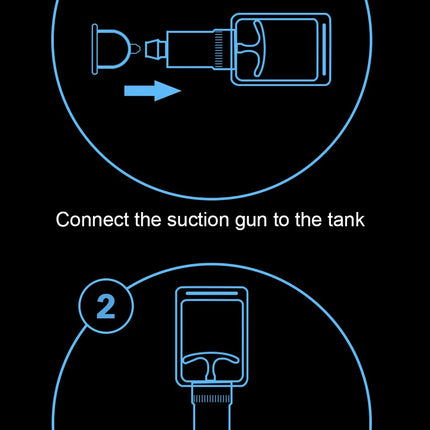 Connect the suction gun to the tank

2