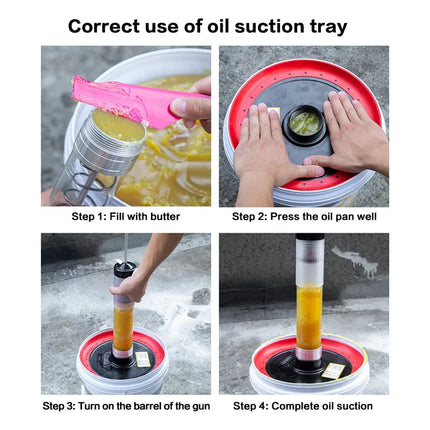 Correct use of oil suction tray

Step 1: Fill with butter

Step 2: Press the oil pan well

Step 3: Turn on the barrel of the gun

Step 4: Complete oil suction