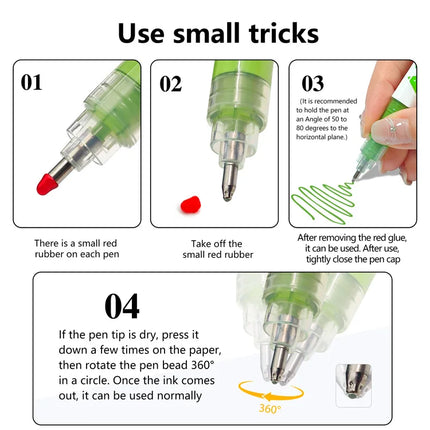 Use small tricks

01

There is a small red rubber on each pen

02

Take off the small red rubber

03

(It is recommended to hold the pen at an Angle of 50 to 80 degrees to the horizontal plane.)

After removing the red glue, it can be used. After use, tightly close the pen cap

04

If the pen tip is dry, press it down a few times on the paper, then rotate the pen bead 360° in a circle. Once the ink comes out, it can be used normally

360°